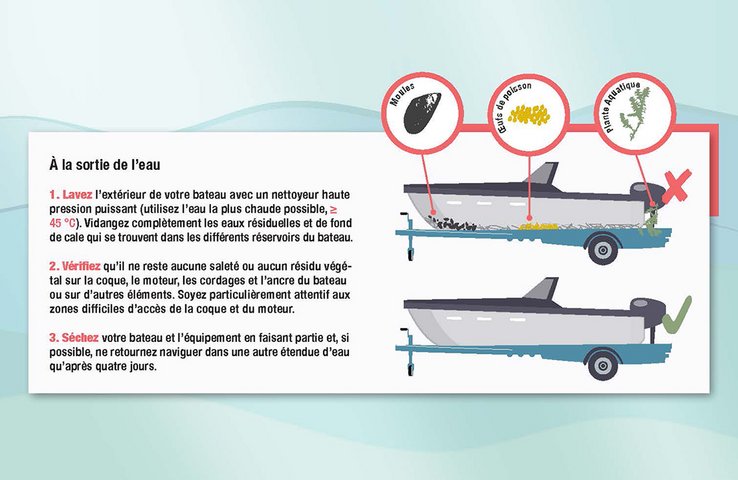 À la sortie de l'eau

1. Lavez l'extérieur de votre bateau avec un nettoyeur haute pression puissant (utilisez l'eau la plus chaude possible, ≥ 45 °C). Vidangez complètement les eaux résiduelles et de fond de cale qui se trouvent dans les différents réservoirs du bateau.

2. Vérifiez qu'il ne reste aucune saleté ou aucun résidu végétal sur la coque, le moteur, les cordages et l'ancre du bateau ou sur d'autres éléments. Soyez particulièrement attentif aux zones difficiles d'accès de la coque et du moteur.

3. Séchez votre bateau et l'équipement en faisant partie et, si possible, ne retournez naviguer dans une autre étendue d'eau qu'après quatre jours.

Moules

Œufs de poisson

Plante Aquatique