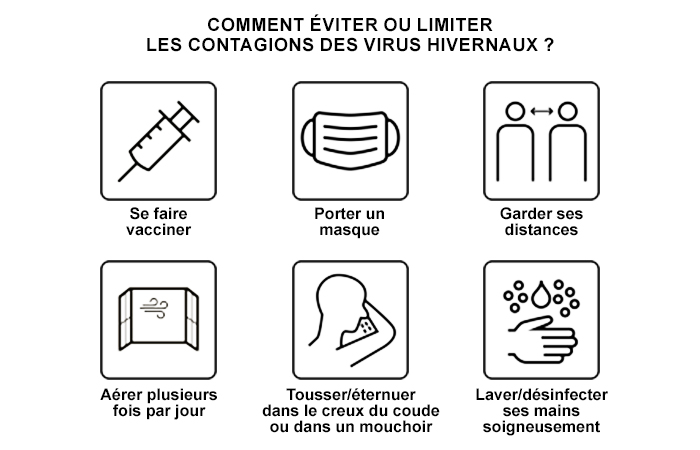 COMMENT ÉVITER OU LIMITER LES CONTAGIONS DES VIRUS HIVERNAUX ?

Se faire vacciner

Porter un masque

Garder ses distances

Aérer plusieurs fois par jour

Tousser/éternuer dans le creux du coude ou dans un mouchoir

Laver/désinfecter ses mains soigneusement